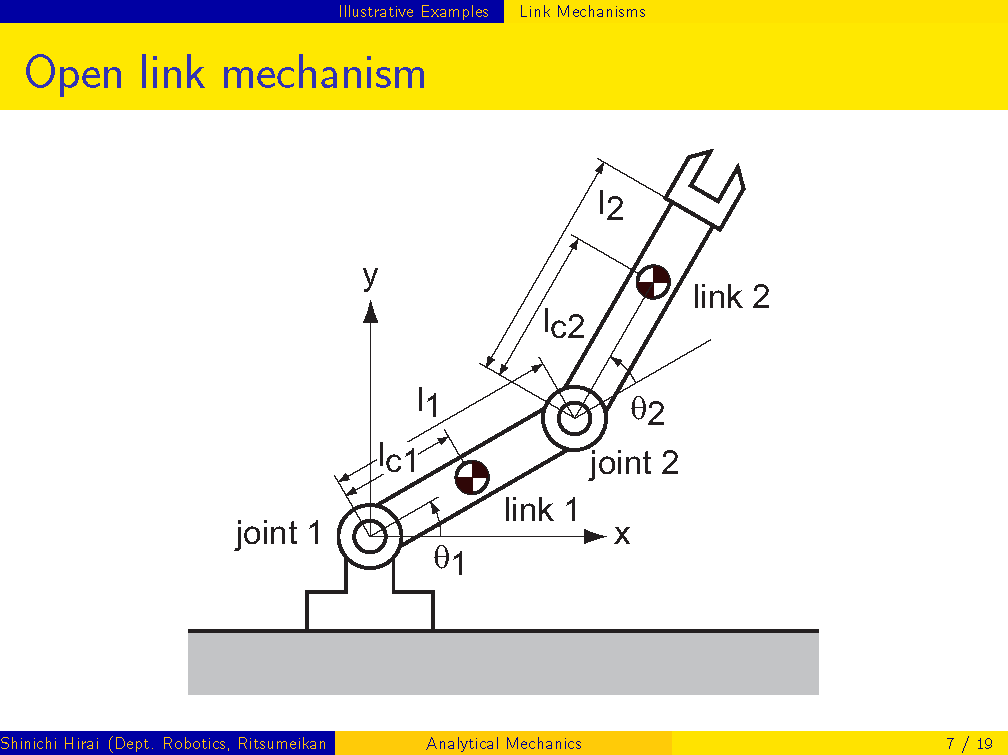 Illustrative Examples Link Mechanisms

Open link mechanism

$l_2$
y
link 2
$l_{c2}$
$l_1$
$\theta_2$
$l_{c1}$
joint 2
link 1
joint 1
x
$\theta_1$

Shinichi Hirai (Dept. Robotics, Ritsumeikan Analytical Mechanics 7 / 19